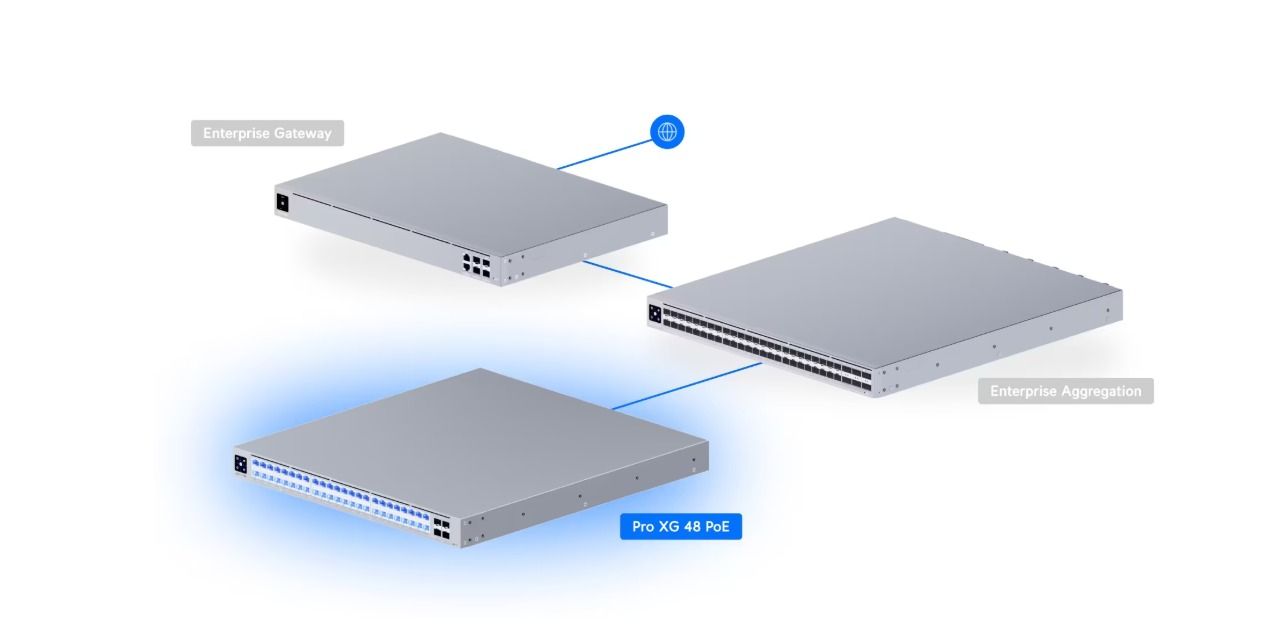 Enterprise Gateway

Enterprise Aggregation

Pro XG 48 PoE